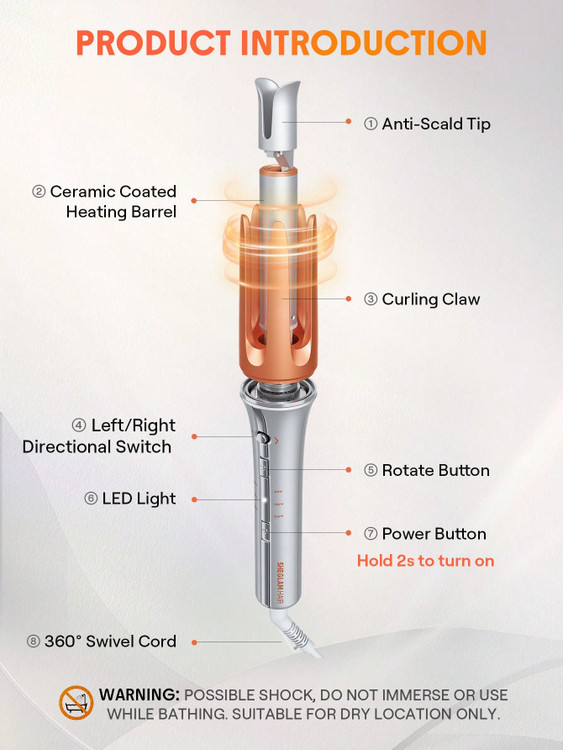 PRODUCT INTRODUCTION

① Anti-Scald Tip

② Ceramic Coated Heating Barrel

③ Curling Claw

④ Left/Right Directional Switch

⑤ Rotate Button

⑥ LED Light

⑦ Power Button
Hold 2s to turn on

SHEGLAM HAIR

⑧ 360° Swivel Cord

WARNING: POSSIBLE SHOCK, DO NOT IMMERSE OR USE WHILE BATHING. SUITABLE FOR DRY LOCATION ONLY.